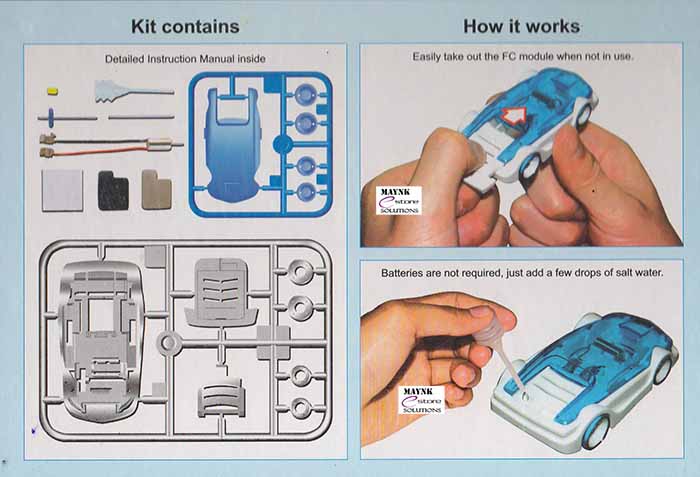 Kit contains

Detailed Instruction Manual inside

How it works

Easily take out the FC module when not in use.

MAYNK estore SOLUTIONS

Batteries are not required, just add a few drops of salt water.

MAYNK estore SOLUTIONS